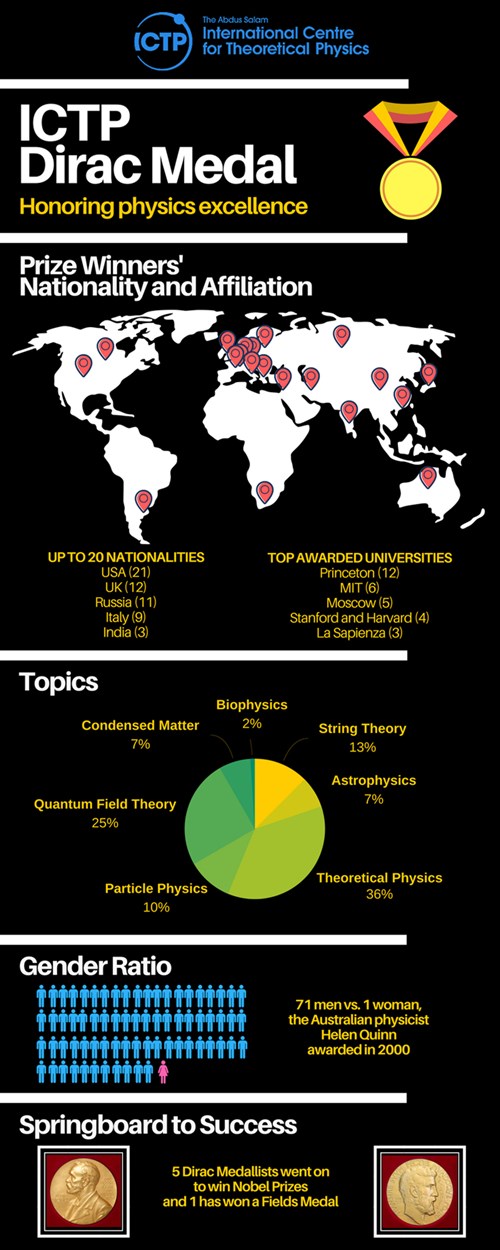 ICTP The Abdus Salam International Centre for Theoretical Physics

ICTP Dirac Medal

Honoring physics excellence

Prize Winners' Nationality and Affiliation

UP TO 20 NATIONALITIES
USA (21)
UK (12)
Russia (11)
Italy (9)
India (3)

TOP AWARDED UNIVERSITIES
Princeton (12)
MIT (6)
Moscow (5)
Stanford and Harvard (4)
La Sapienza (3)

Topics

Biophysics 2%
Condensed Matter 7%
String Theory 13%
Astrophysics 7%
Quantum Field Theory 25%
Theoretical Physics 36%
Particle Physics 10%

Gender Ratio

71 men vs. 1 woman, the Australian physicist Helen Quinn awarded in 2000

Springboard to Success

5 Dirac Medallists went on to win Nobel Prizes and 1 has won a Fields Medal